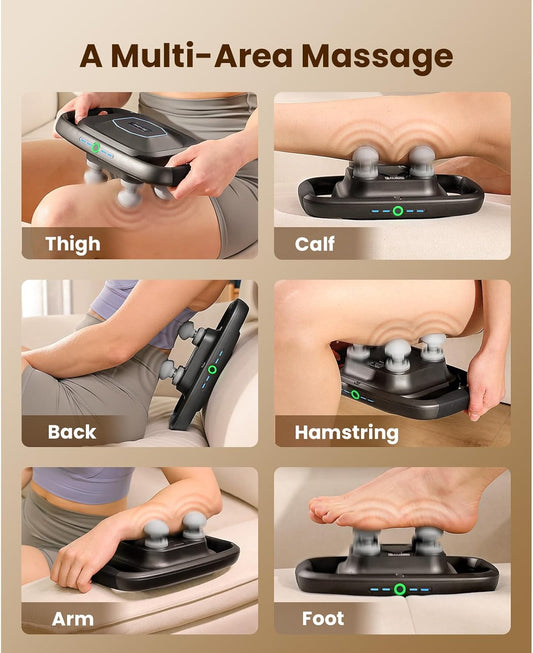 A Multi-Area Massage

Thigh

Calf

Back

Hamstring

Arm

Foot